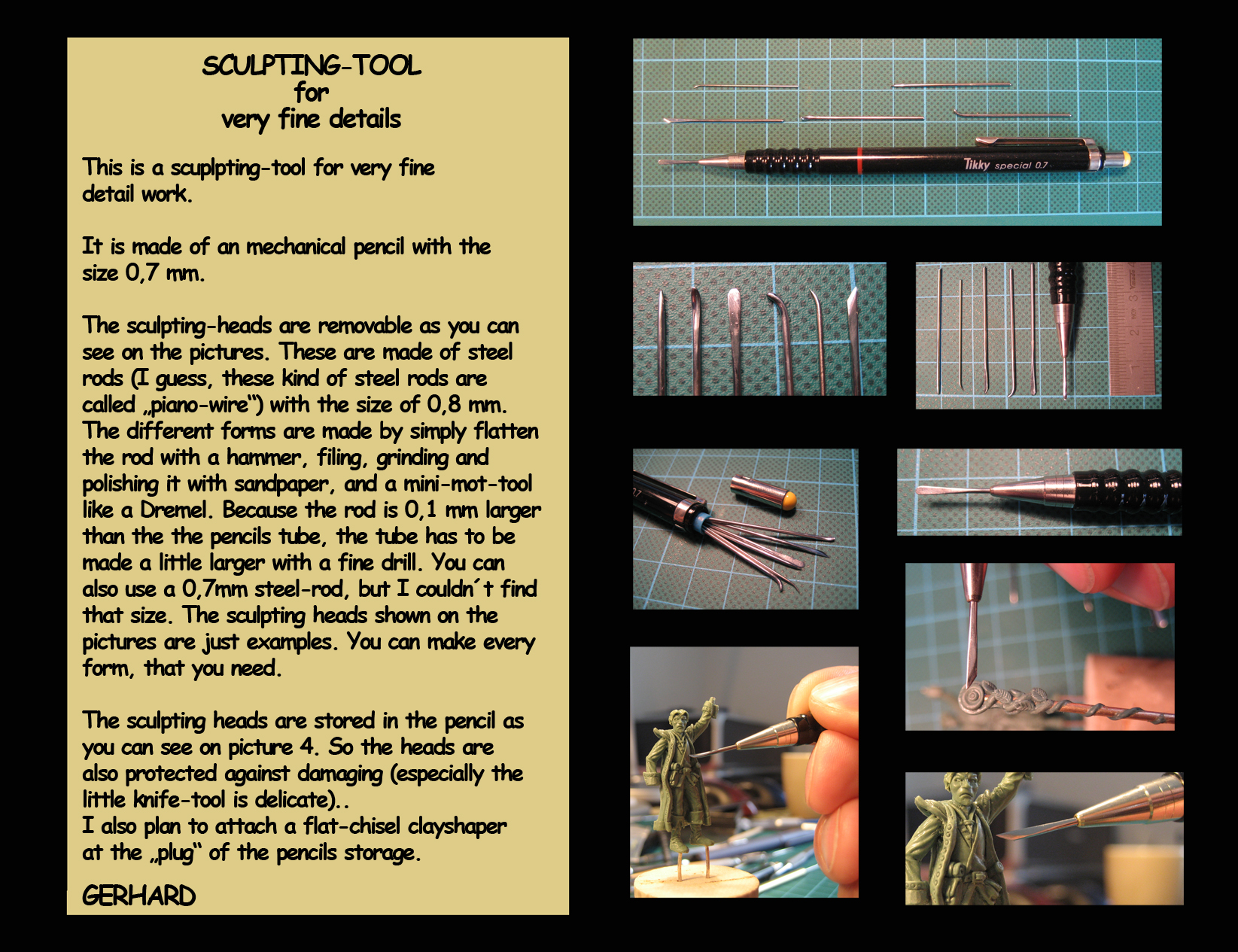 SCULPTING-TOOL
for
very fine details

This is a scuplpting-tool for very fine detail work.

It is made of an mechanical pencil with the size 0,7 mm.

The sculpting-heads are removable as you can see on the pictures. These are made of steel rods (I guess, these kind of steel rods are called „piano-wire“) with the size of 0,8 mm. The different forms are made by simply flatten the rod with a hammer, filing, grinding and polishing it with sandpaper, and a mini-mot-tool like a Dremel. Because the rod is 0,1 mm larger than the the pencils tube, the tube has to be made a little larger with a fine drill. You can also use a 0,7mm steel-rod, but I couldn´t find that size. The sculpting heads shown on the pictures are just examples. You can make every form, that you need.

The sculpting heads are stored in the pencil as you can see on picture 4. So the heads are also protected against damaging (especially the little knife-tool is delicate)..
I also plan to attach a flat-chisel clayshaper at the „plug“ of the pencils storage.

GERHARD

Tikky special 0.7